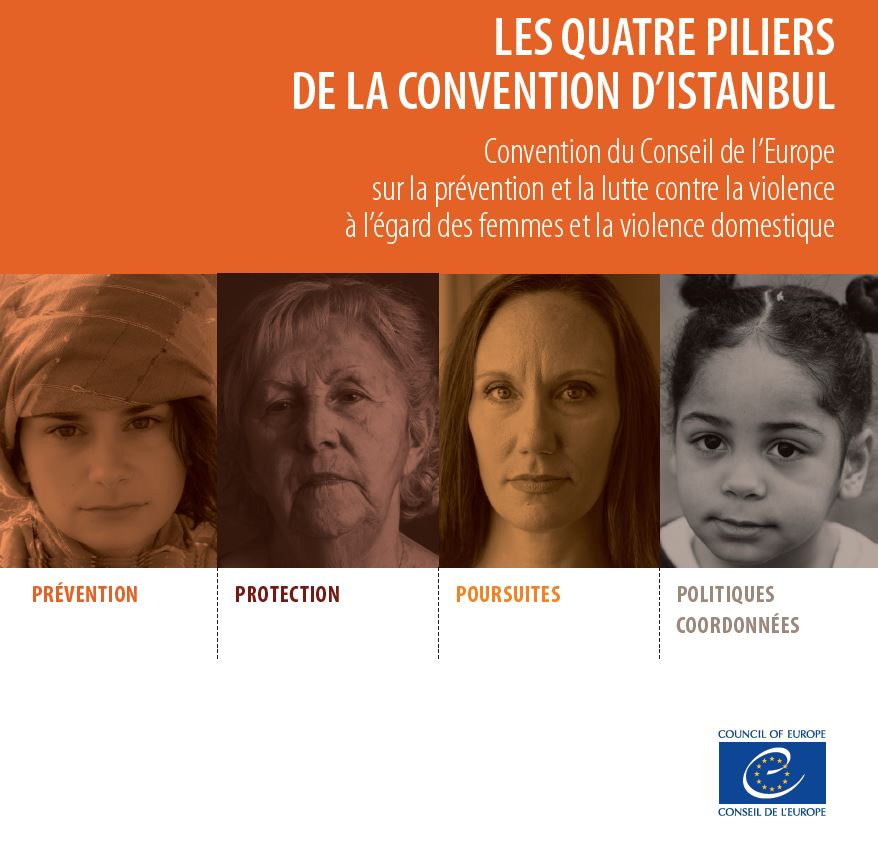 LES QUATRE PILIERS DE LA CONVENTION D'ISTANBUL

Convention du Conseil de l'Europe sur la prévention et la lutte contre la violence à l'égard des femmes et la violence domestique

PRÉVENTION

PROTECTION

POURSUITES

POLITIQUES COORDONNÉES

COUNCIL OF EUROPE

CONSEIL DE L'EUROPE